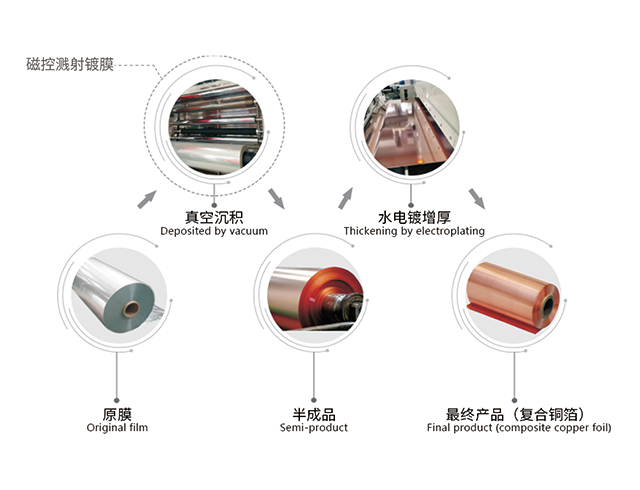 磁控溅射镀膜

真空沉积
Deposited by vacuum

水电镀增厚
Thickening by electroplating

原膜
Original film

半成品
Semi-product

最终产品（复合铜箔）
Final product (composite copper foil)